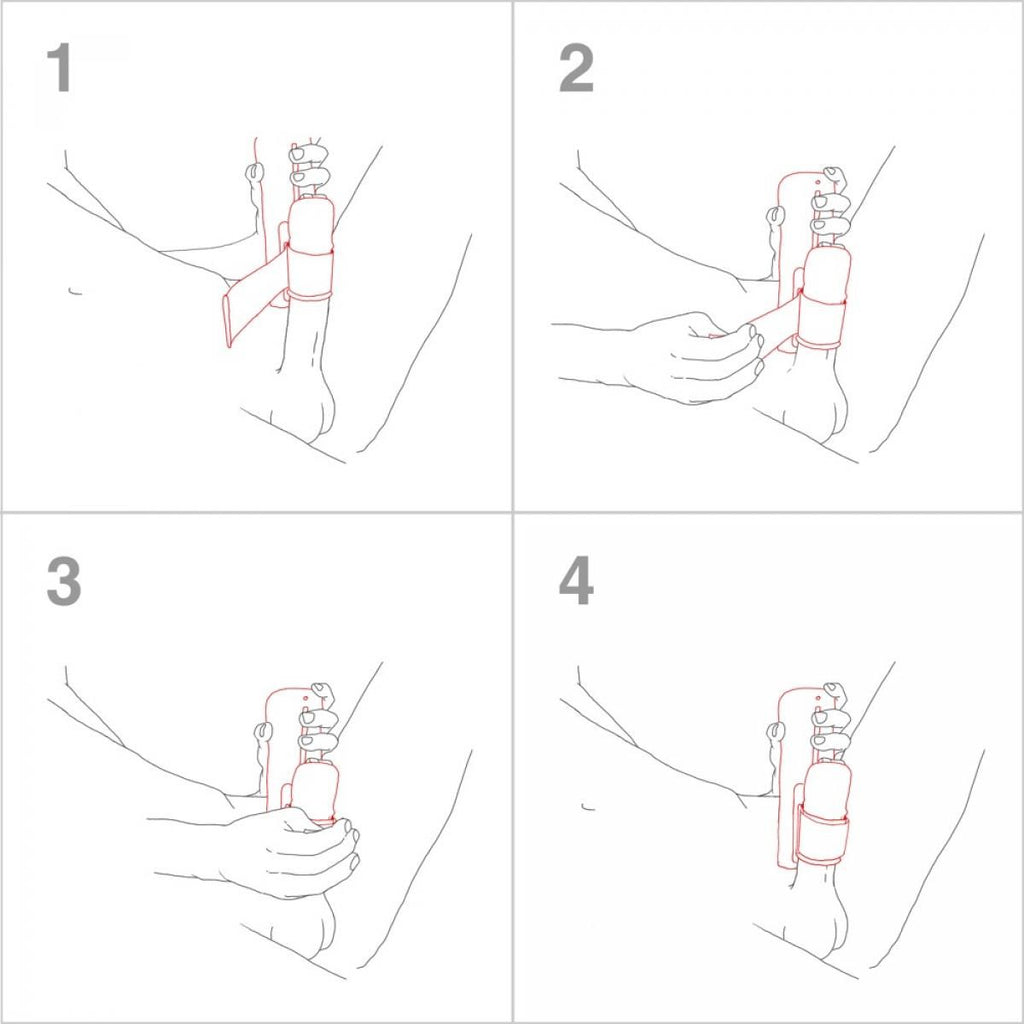 1

2

3

4