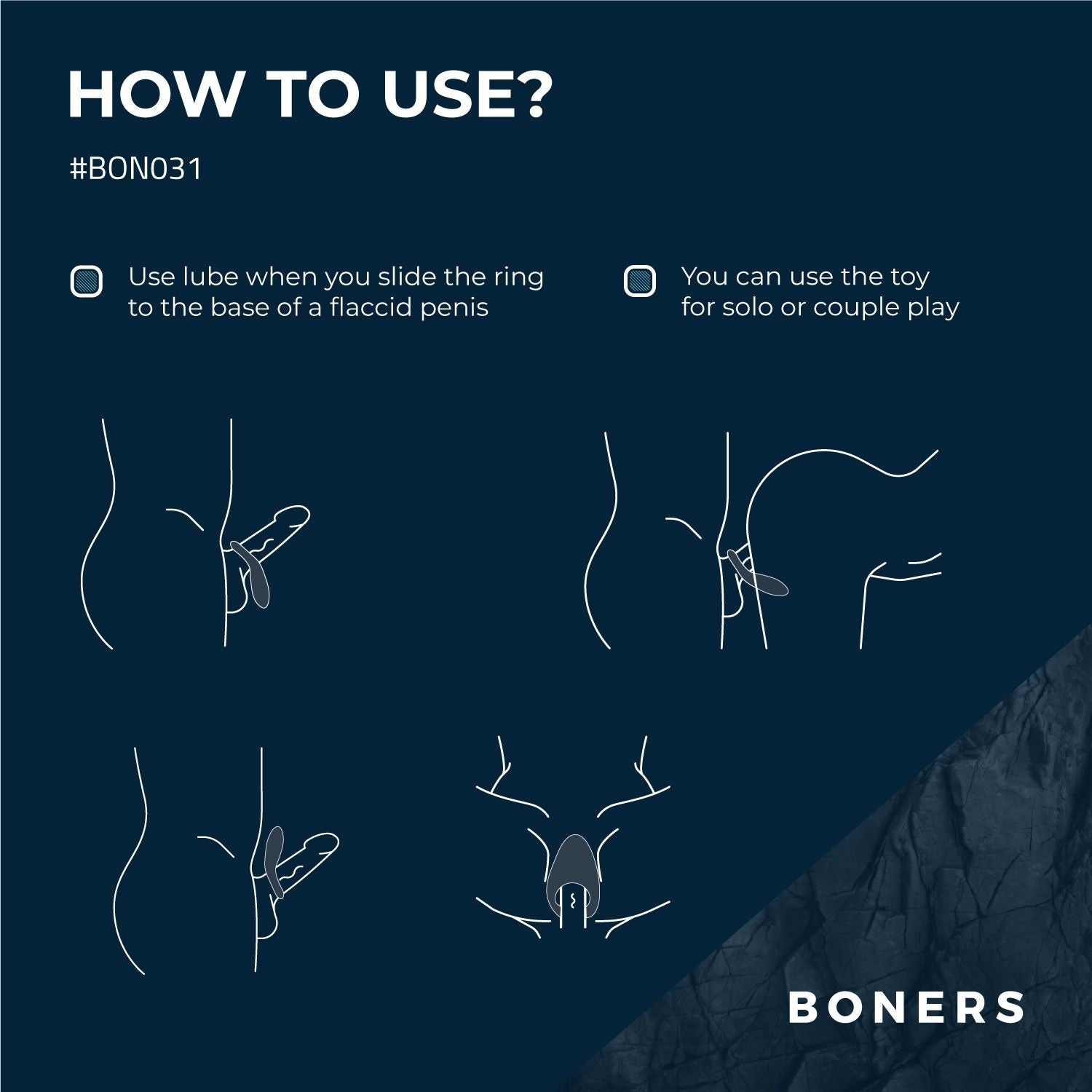 HOW TO USE?

#BON031

Use lube when you slide the ring to the base of a flaccid penis

You can use the toy for solo or couple play

BONERS