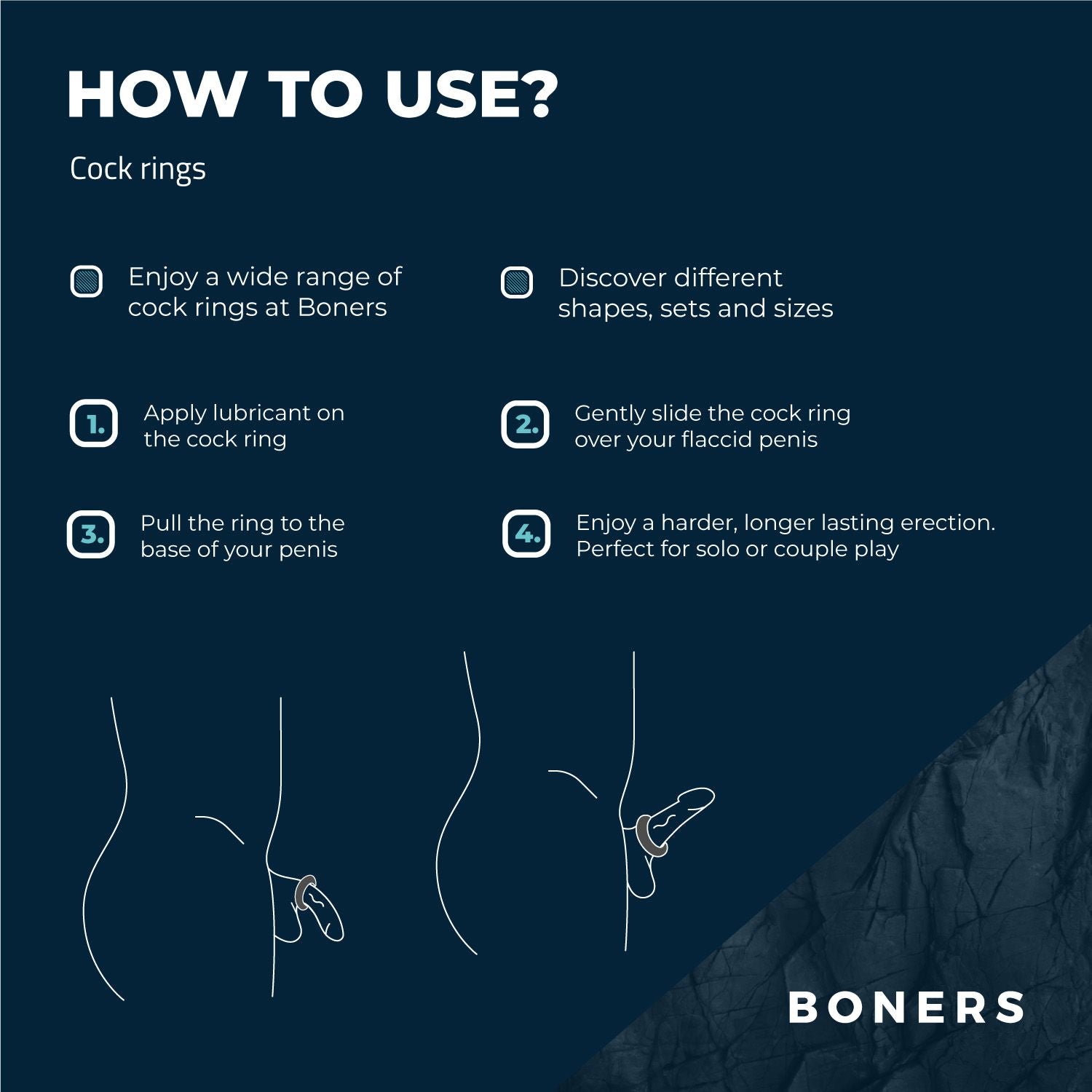 HOW TO USE?

Cock rings

Enjoy a wide range of cock rings at Boners

Discover different shapes, sets and sizes

1. Apply lubricant on the cock ring

2. Gently slide the cock ring over your flaccid penis

3. Pull the ring to the base of your penis

4. Enjoy a harder, longer lasting erection. Perfect for solo or couple play

BONERS