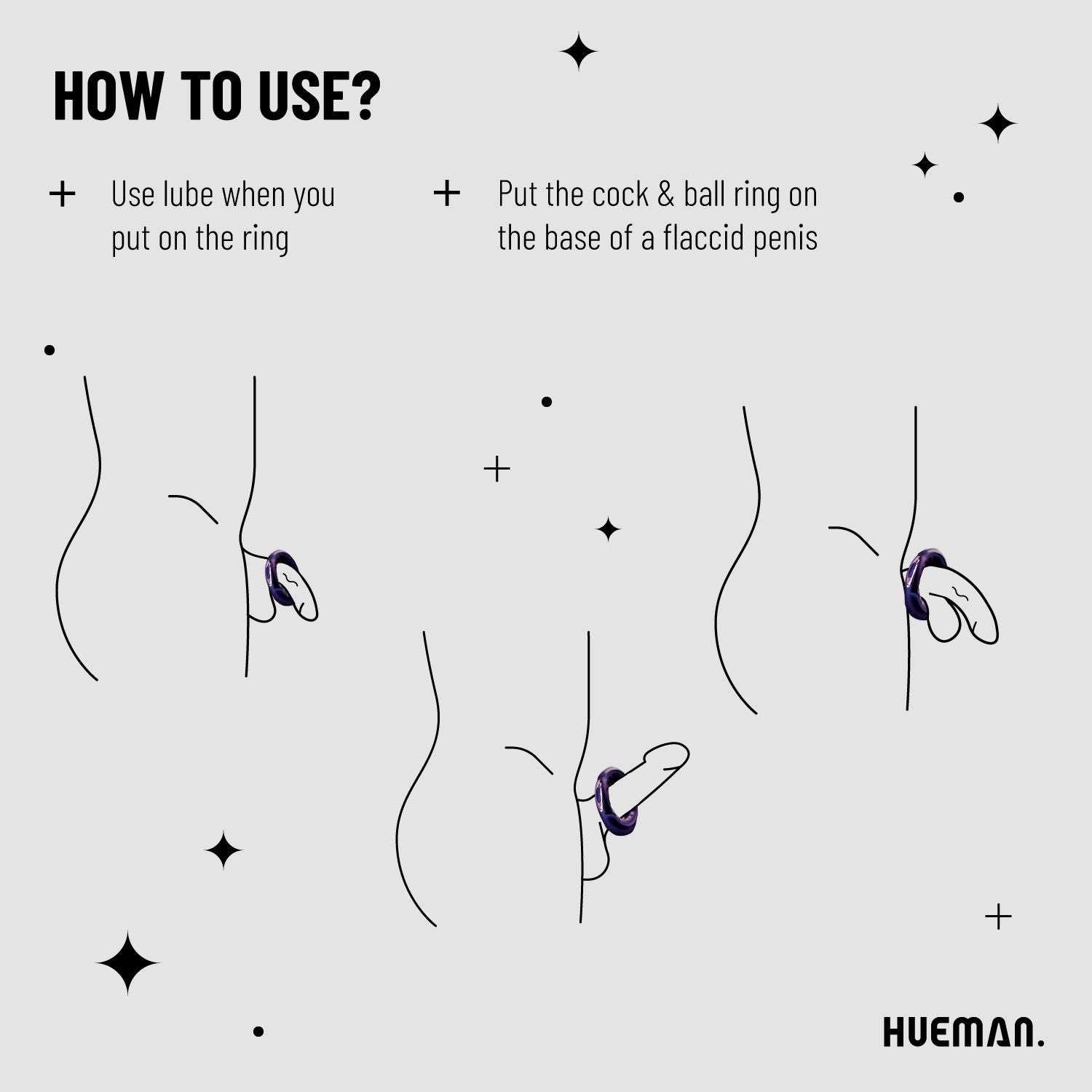 HOW TO USE?

+ Use lube when you put on the ring

+ Put the cock & ball ring on the base of a flaccid penis

HUEMAN.