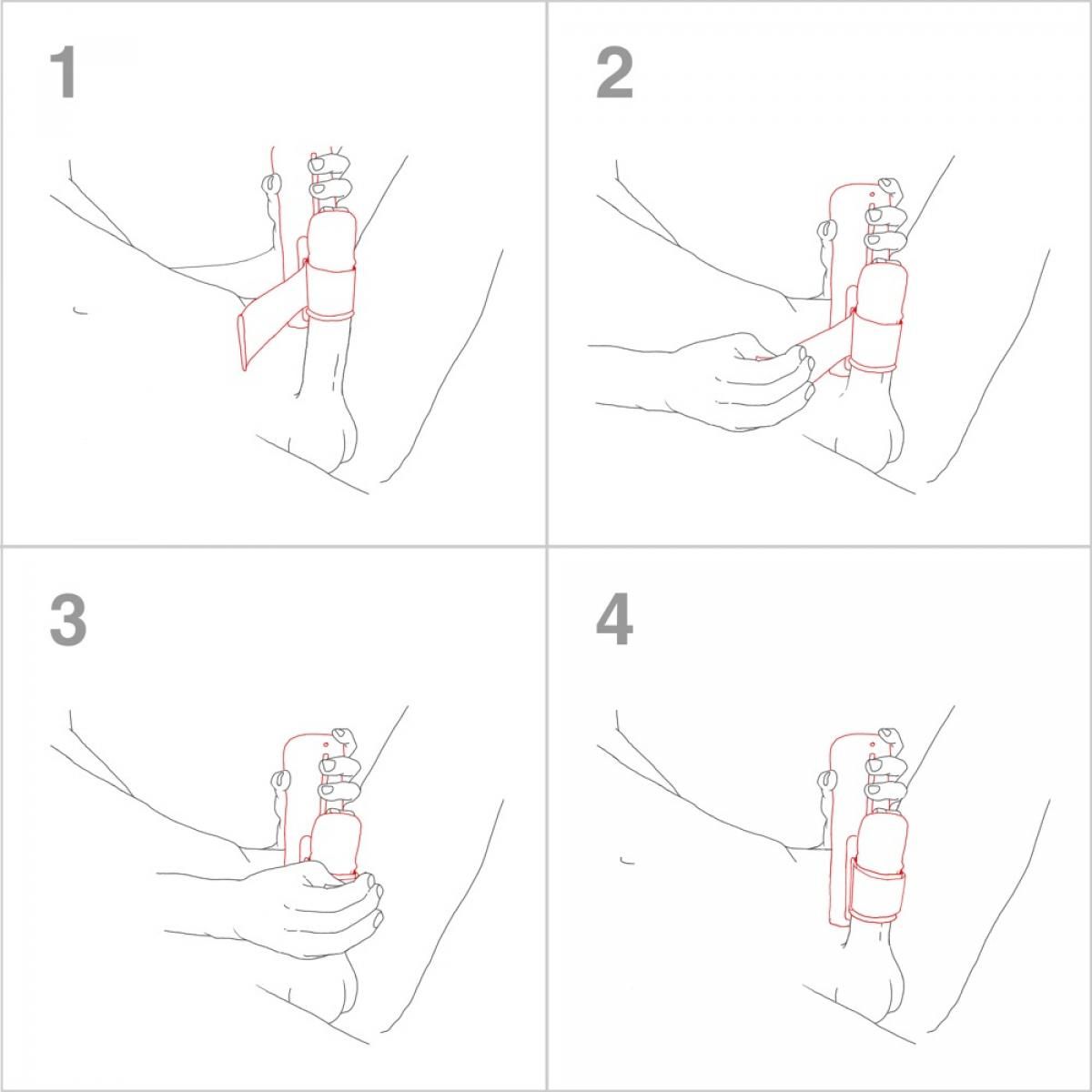 1

2

3

4